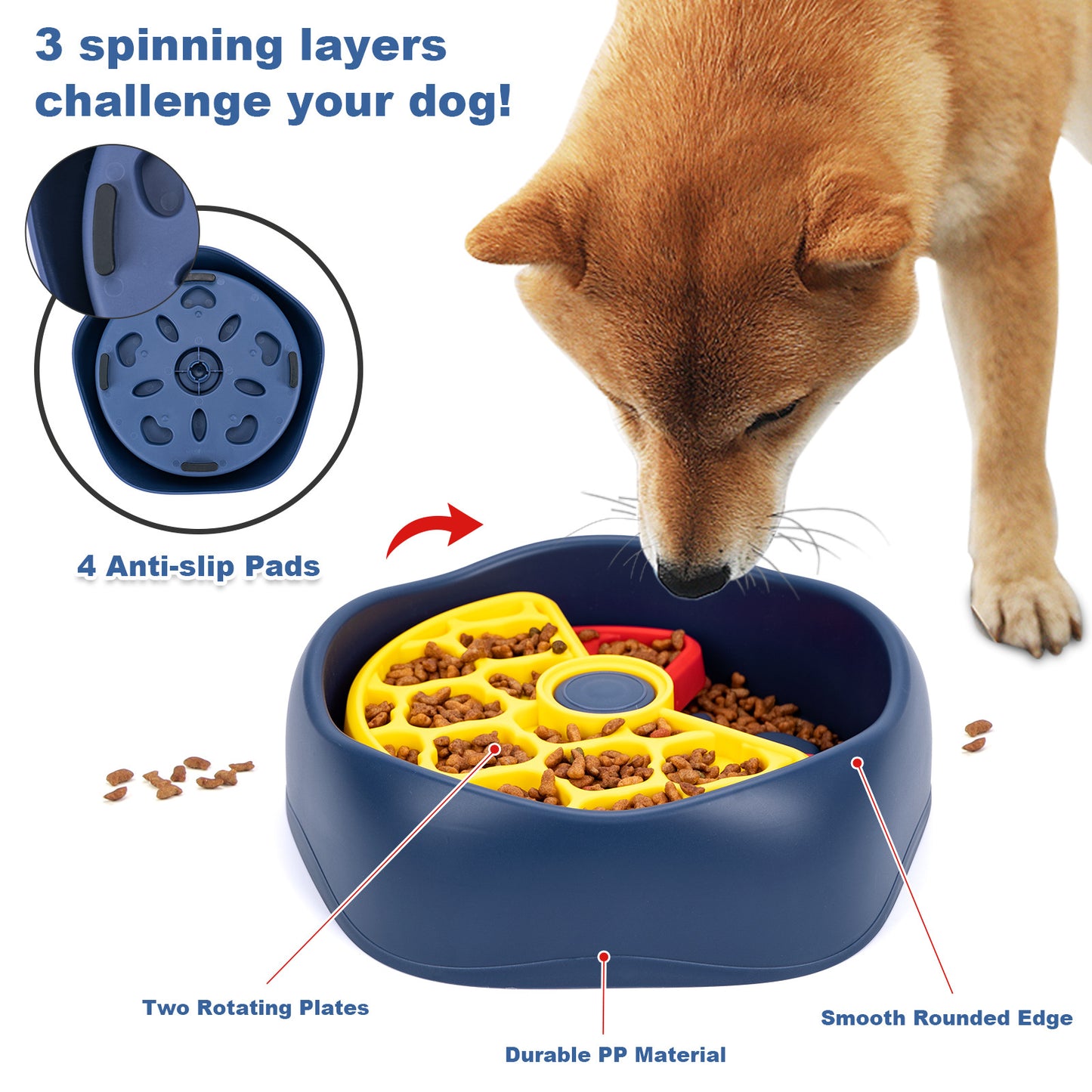 3 spinning layers challenge your dog!

4 Anti-slip Pads

Two Rotating Plates

Durable PP Material

Smooth Rounded Edge